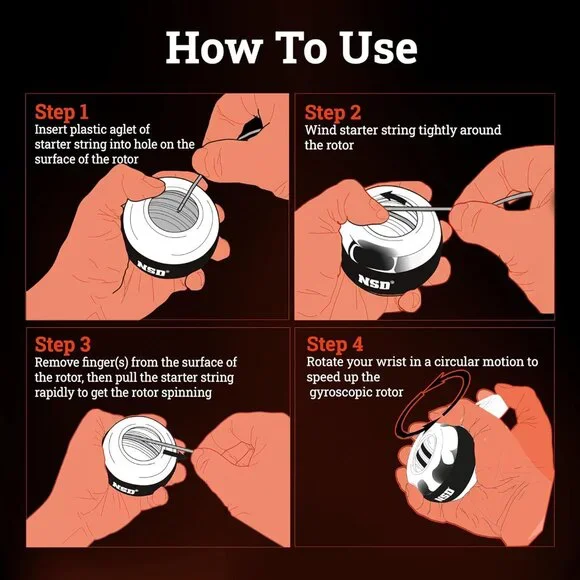 How To Use

Step 1
Insert plastic aglet of starter string into hole on the surface of the rotor

NSD

Step 2
Wind starter string tightly around the rotor

NSD

Step 3
Remove finger(s) from the surface of the rotor, then pull the starter string rapidly to get the rotor spinning

NSD

Step 4
Rotate your wrist in a circular motion to speed up the gyroscopic rotor

NSD